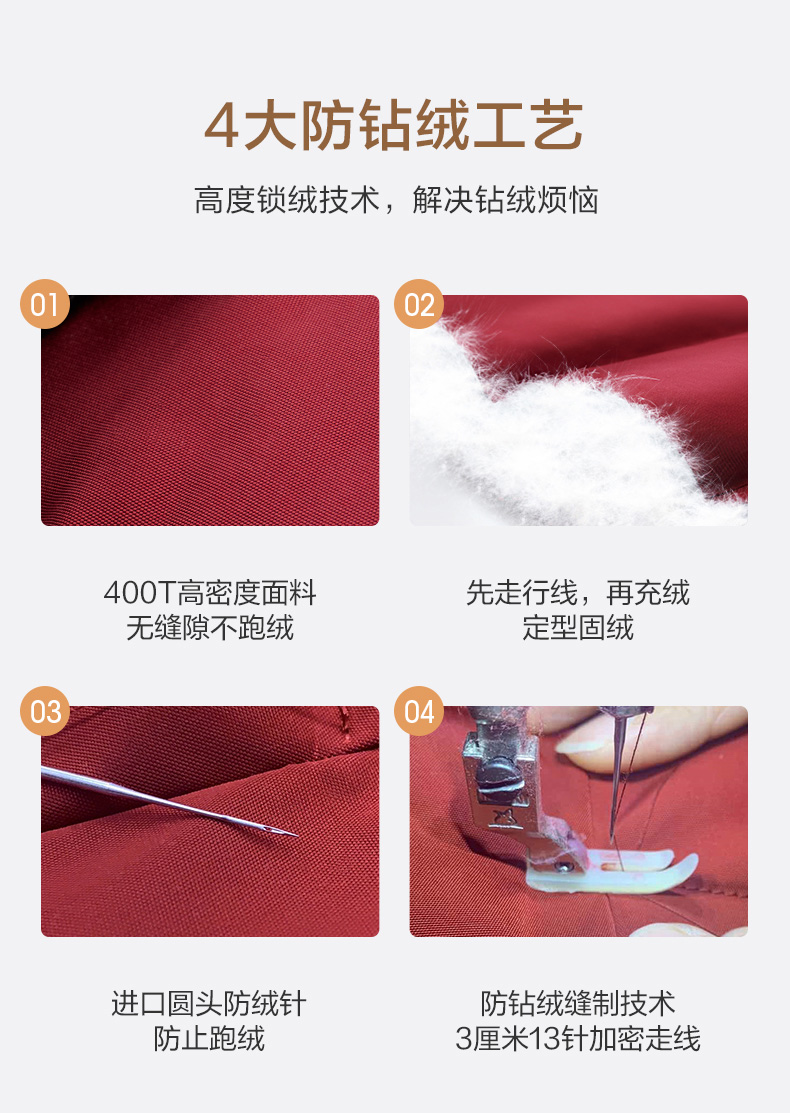 4大防钻绒工艺

高度锁绒技术，解决钻绒烦恼

01

400T高密度面料
无缝隙不跑绒

02

先走行线，再充绒
定型固绒

03

进口圆头防绒针
防止跑绒

04

防钻绒缝制技术
3厘米13针加密走线